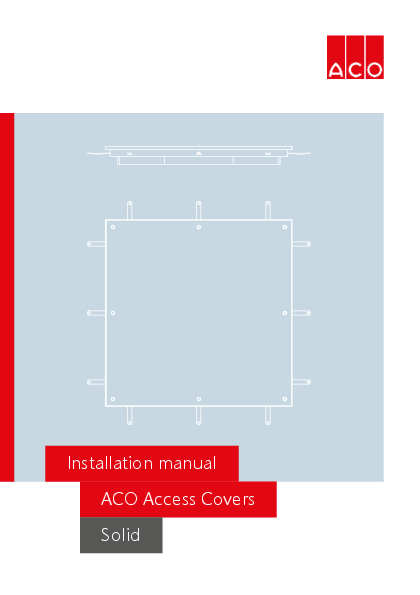 ACO

Installation manual

ACO Access Covers

Solid